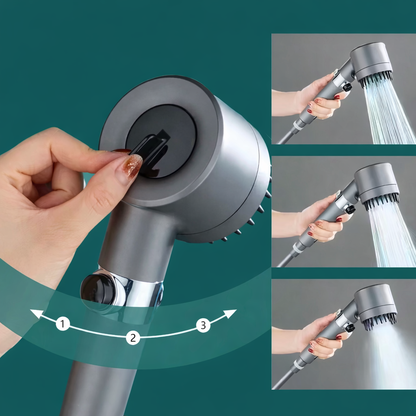 1
2
3